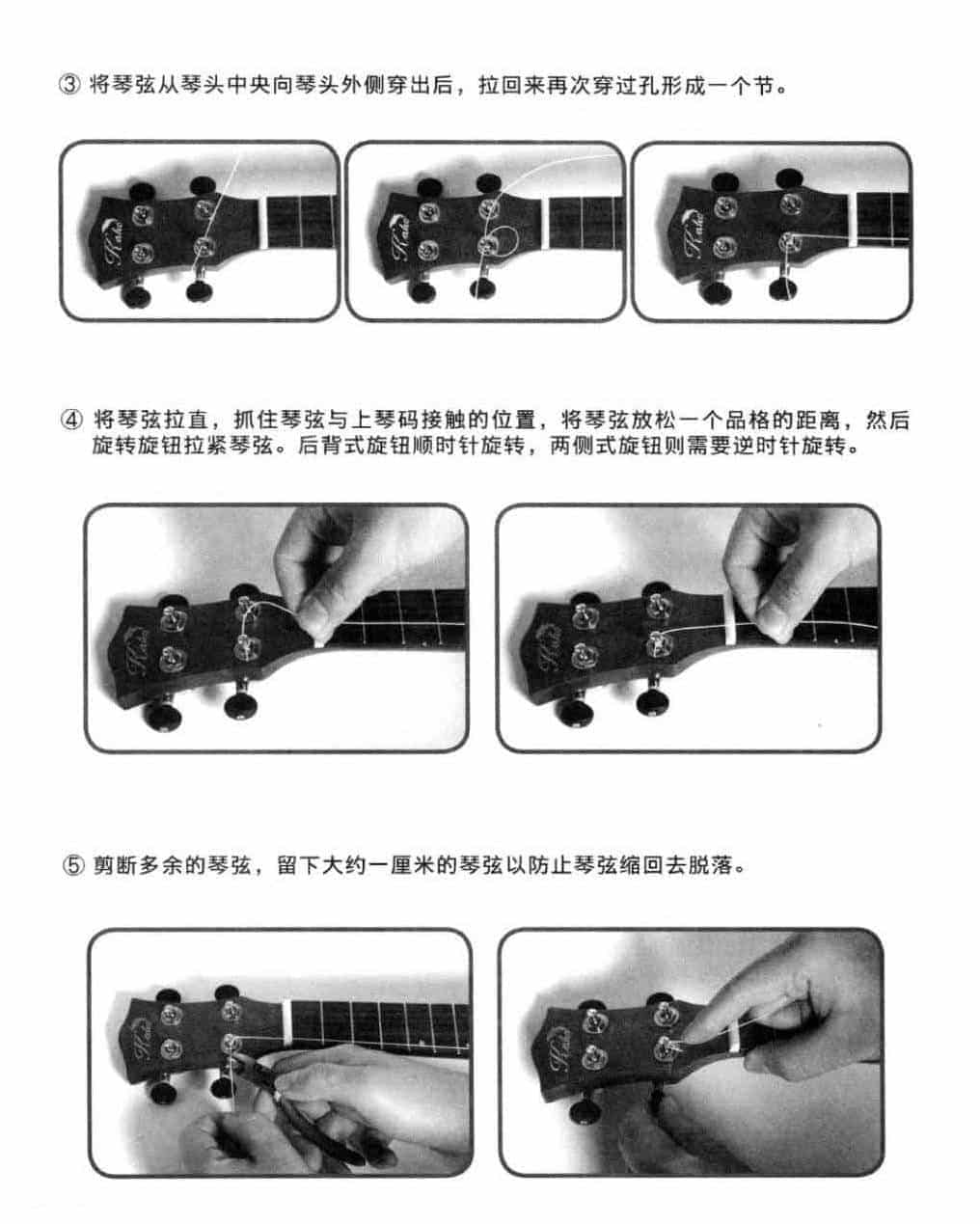 ③ 将琴弦从琴头中央向琴头外侧穿出后，拉回来再次穿过孔形成一个节。

Kaka

Kaka

Kaka

④ 将琴弦拉直，抓住琴弦与上琴码接触的位置，将琴弦放松一个品格的距离，然后旋转旋钮拉紧琴弦。后背式旋钮顺时针旋转，两侧式旋钮则需要逆时针旋转。

Kaka

Kaka

⑤ 剪断多余的琴弦，留下大约一厘米的琴弦以防止琴弦缩回去脱落。

Kaka

Kaka