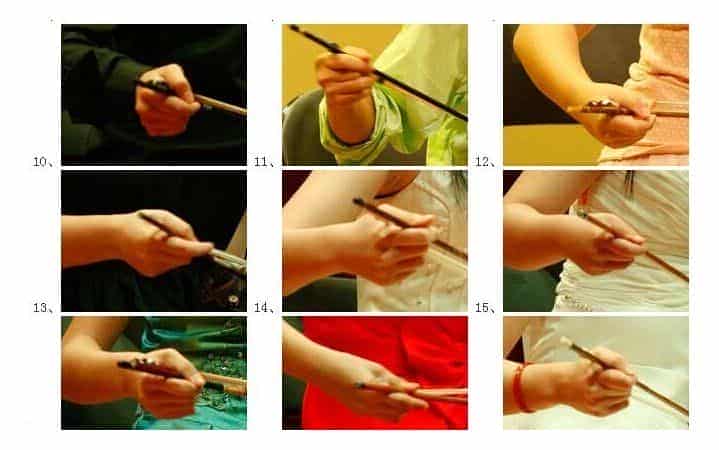 10、

11、

12、

13、

14、

15、