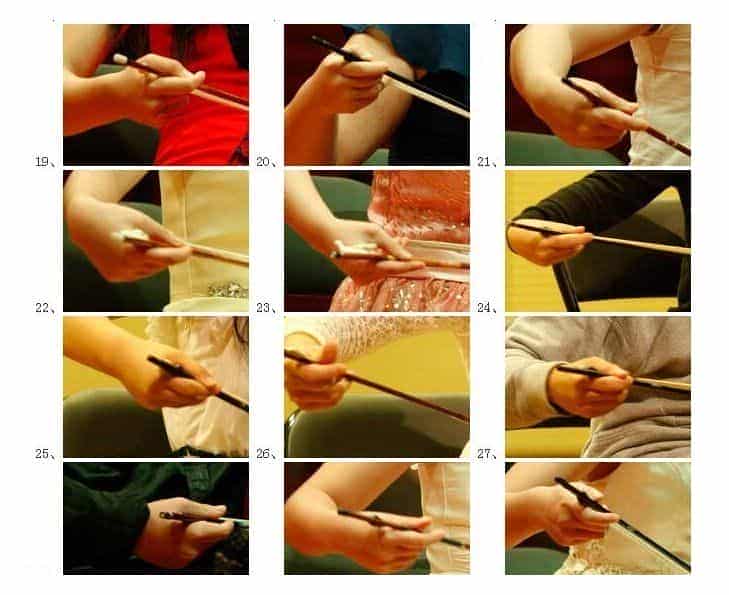 19、
20、
21、
22、
23、
24、
25、
26、
27、